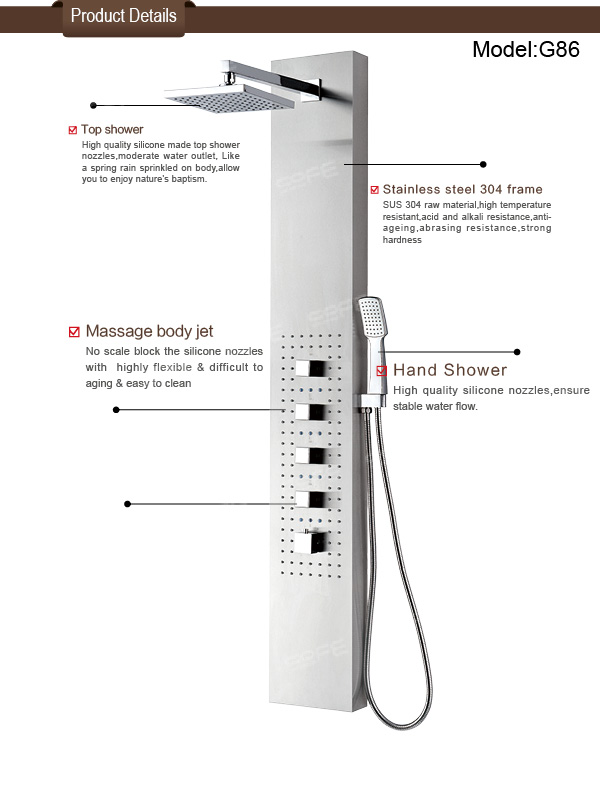 Product Details

Model:G86

Top shower
High quality silicone made top shower nozzles,moderate water outlet, Like a spring rain sprinkled on body,allow you to enjoy nature's baptism.

Stainless steel 304 frame
SUS 304 raw material,high temperature resistant,acid and alkali resistance,anti-ageing,abrasing resistance,strong hardness

Massage body jet
No scale block the silicone nozzles with highly flexible & difficult to aging & easy to clean

Hand Shower
High quality silicone nozzles,ensure stable water flow.