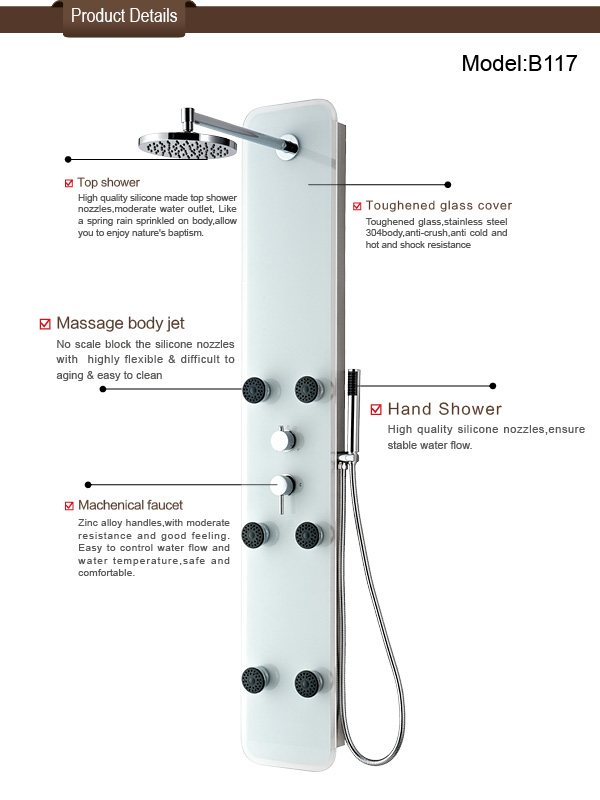 Product Details

Model:B117

Top shower
High quality silicone made top shower nozzles,moderate water outlet, Like a spring rain sprinkled on body,allow you to enjoy nature's baptism.

Toughened glass cover
Toughened glass,stainless steel 304body,anti-crush,anti cold and hot and shock resistance

Massage body jet
No scale block the silicone nozzles with highly flexible & difficult to aging & easy to clean

Hand Shower
High quality silicone nozzles,ensure stable water flow.

Machenical faucet
Zinc alloy handles,with moderate resistance and good feeling. Easy to control water flow and water temperature,safe and comfortable.